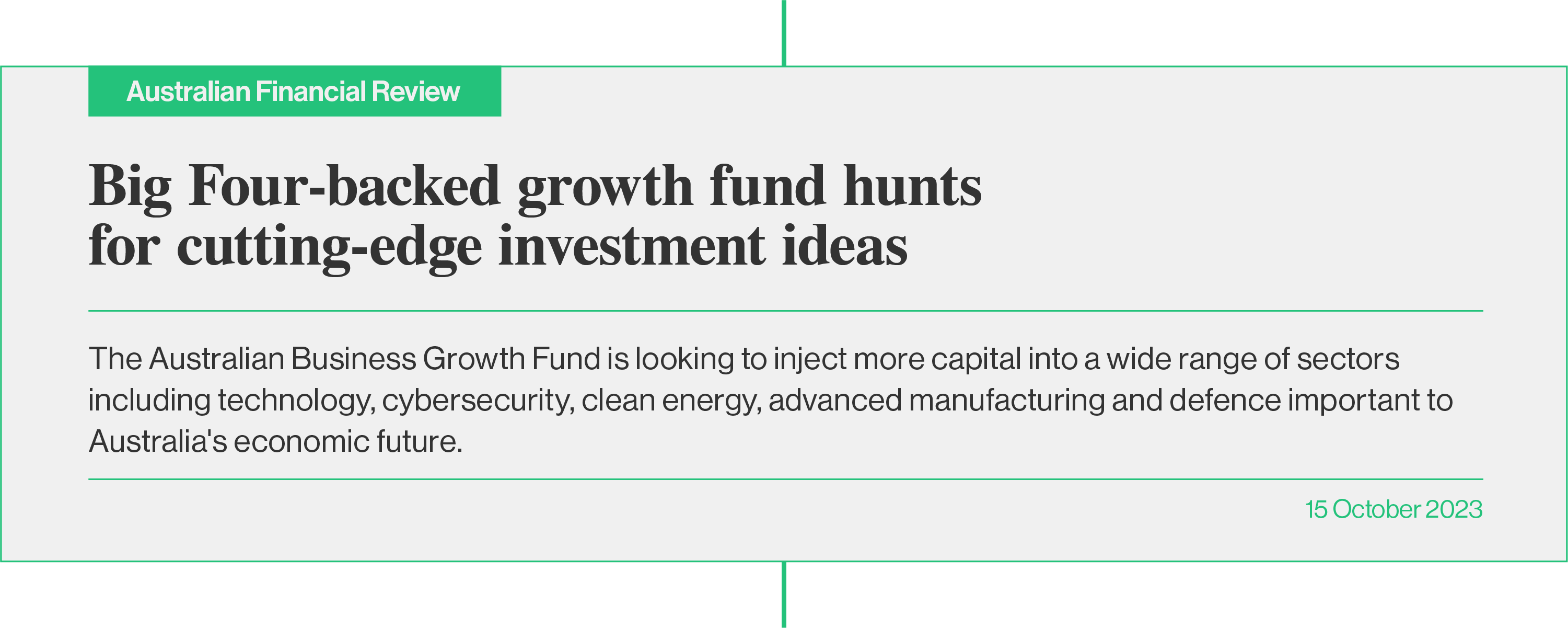 Australian Financial Review

Big Four-backed growth fund hunts for cutting-edge investment ideas

The Australian Business Growth Fund is looking to inject more capital into a wide range of sectors including technology, cybersecurity, clean energy, advanced manufacturing and defence important to Australia's economic future.

15 October 2023