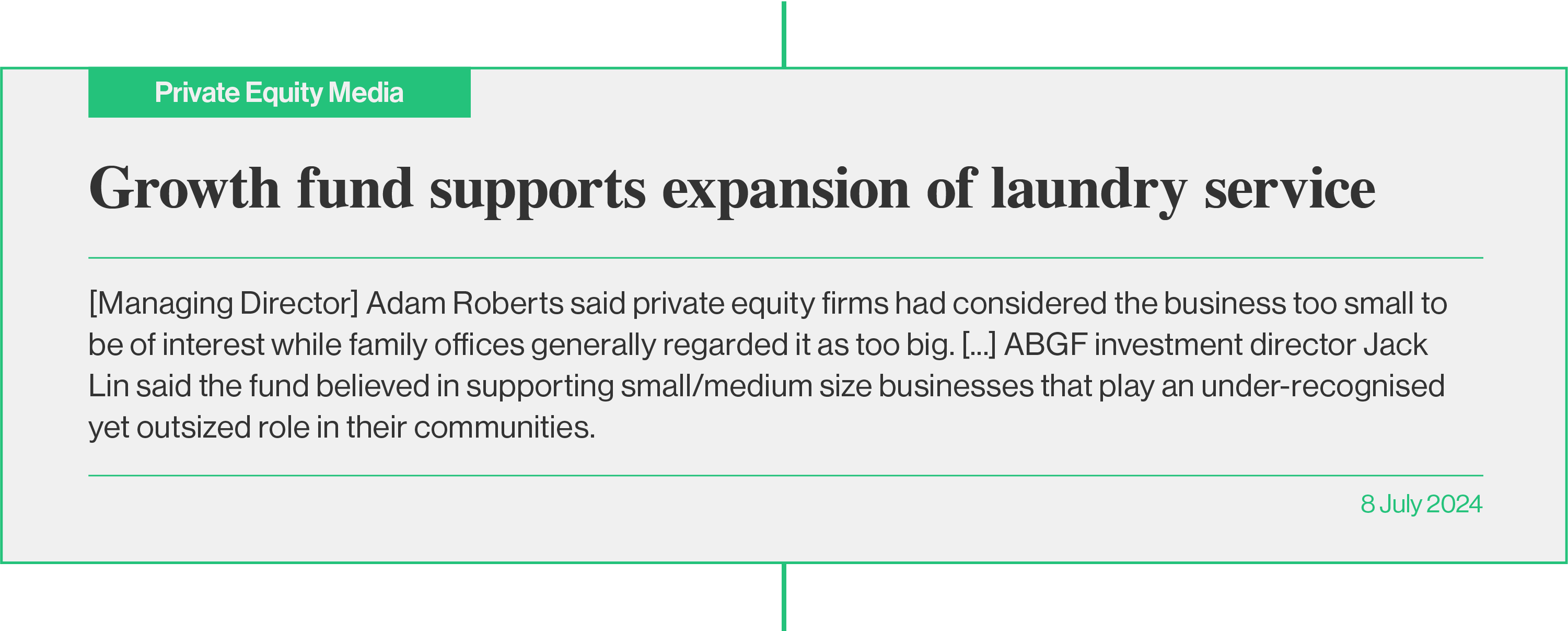 Private Equity Media

Growth fund supports expansion of laundry service

[Managing Director] Adam Roberts said private equity firms had considered the business too small to be of interest while family offices generally regarded it as too big. [...] ABGF investment director Jack Lin said the fund believed in supporting small/medium size businesses that play an under-recognised yet outsized role in their communities.

8 July 2024