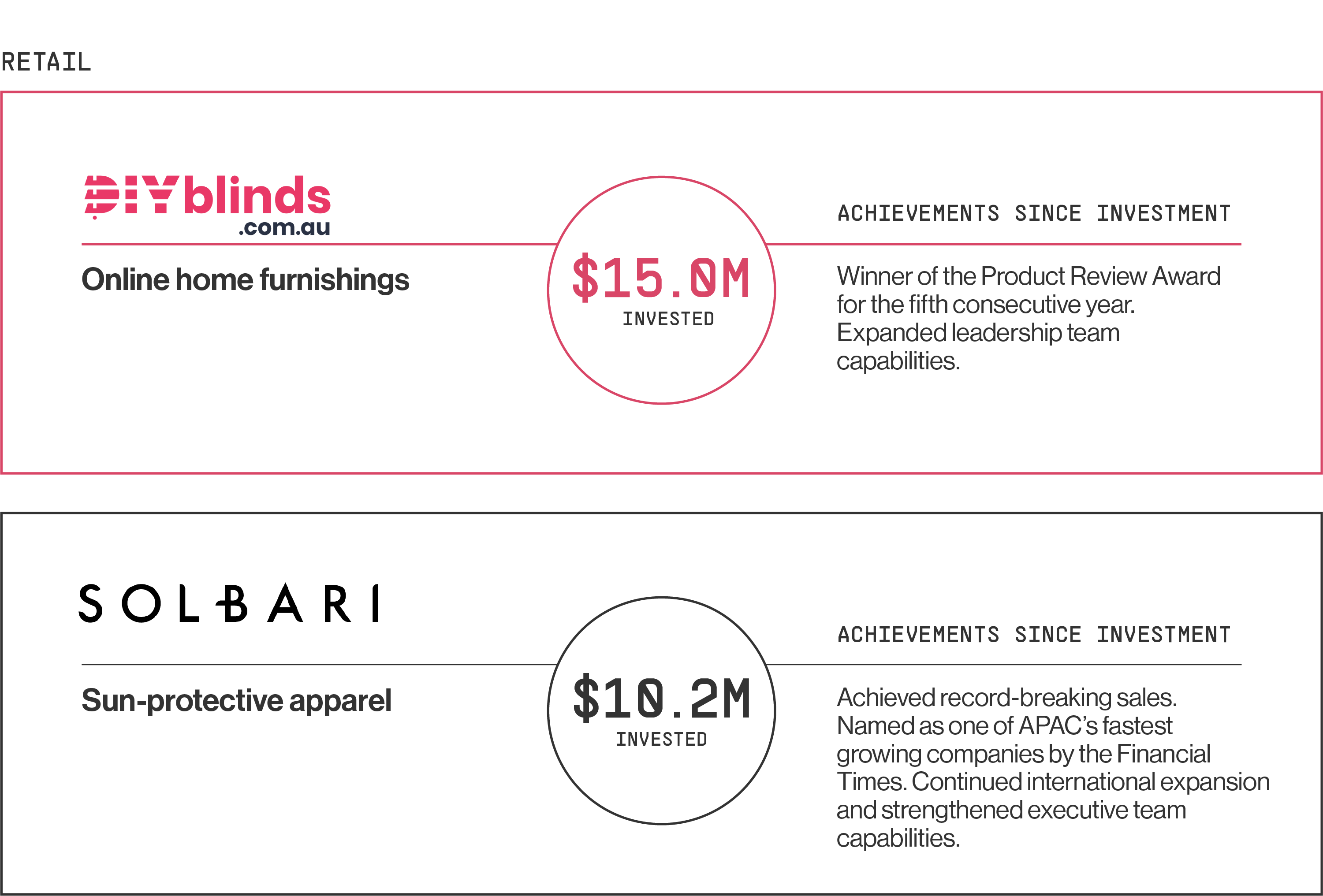 RETAIL

DIYblinds .com.au

Online home furnishings

$15.0M
INVESTED

ACHIEVEMENTS SINCE INVESTMENT

Winner of the Product Review Award for the fifth consecutive year. Expanded leadership team capabilities.

SOLBARI

Sun-protective apparel

$10.2M
INVESTED

ACHIEVEMENTS SINCE INVESTMENT

Achieved record-breaking sales. Named as one of APAC's fastest growing companies by the Financial Times. Continued international expansion and strengthened executive team capabilities.