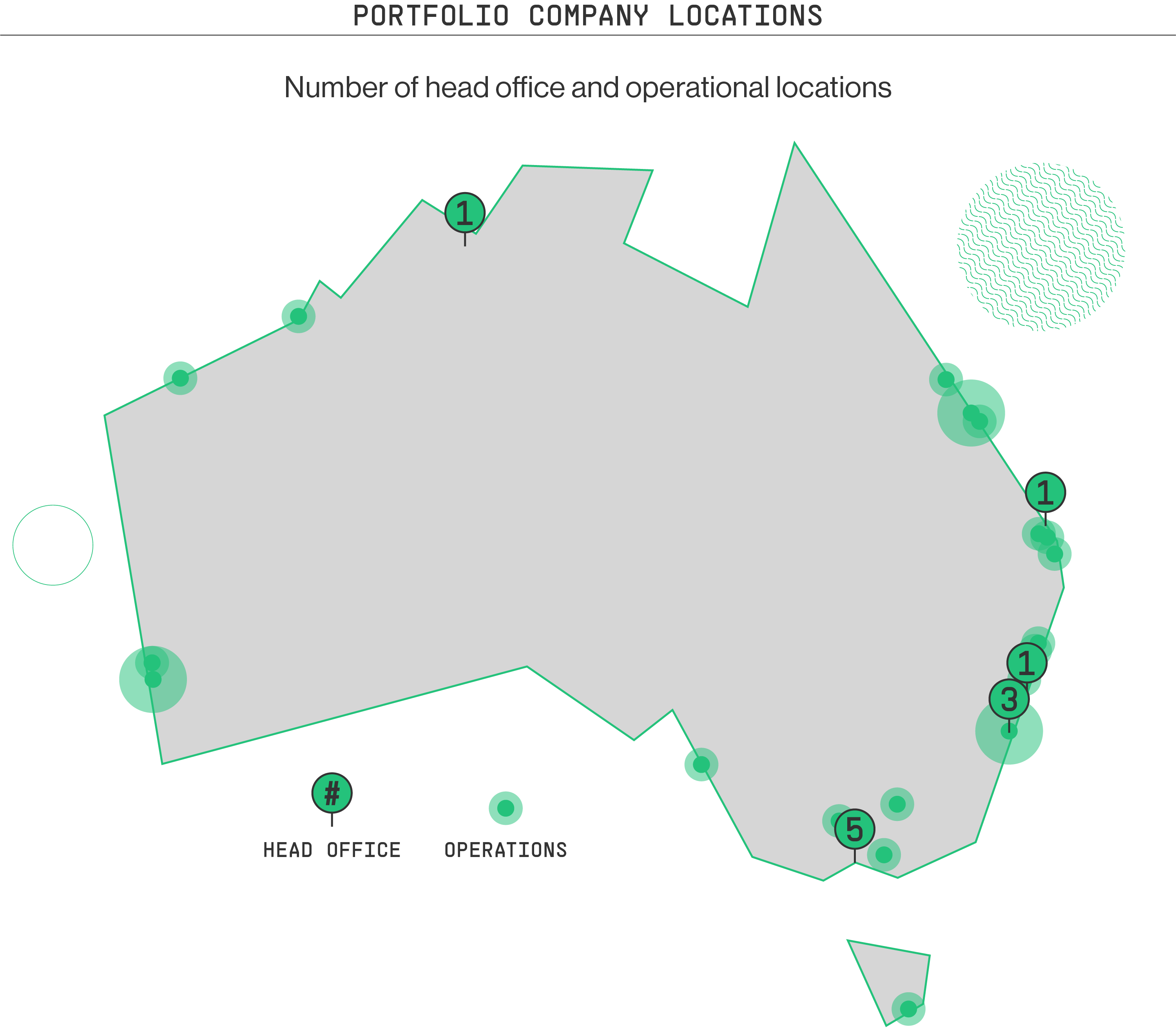 PORTFOLIO COMPANY LOCATIONS

Number of head office and operational locations

1

1

1

3

5

#

HEAD OFFICE

OPERATIONS